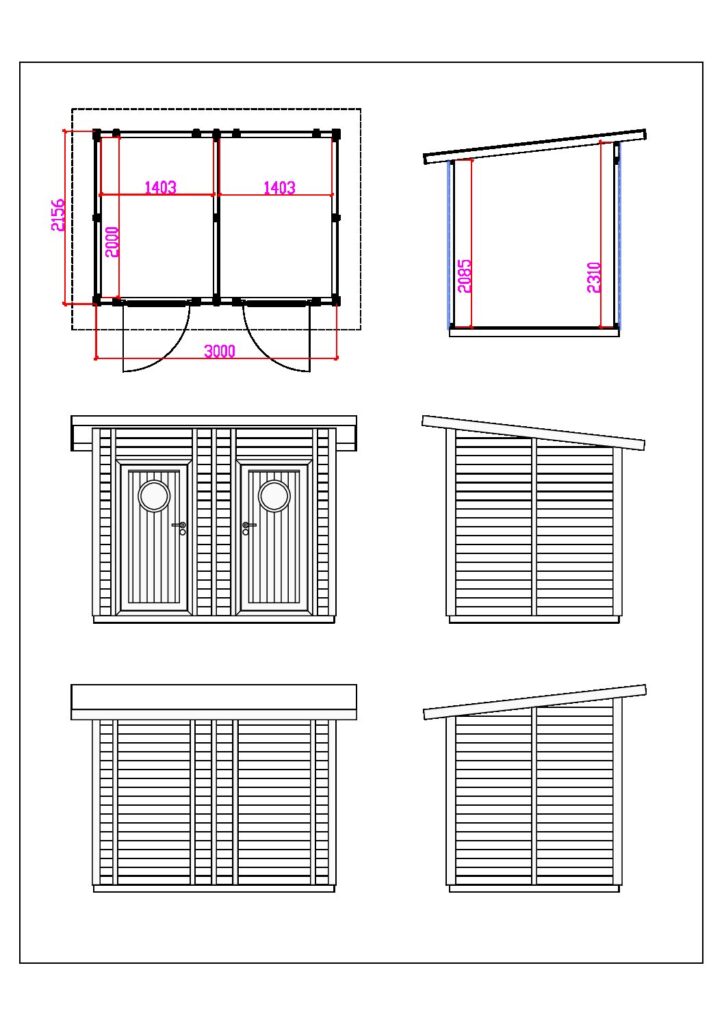 2156
1403
1403
2000
3000
2085
2310